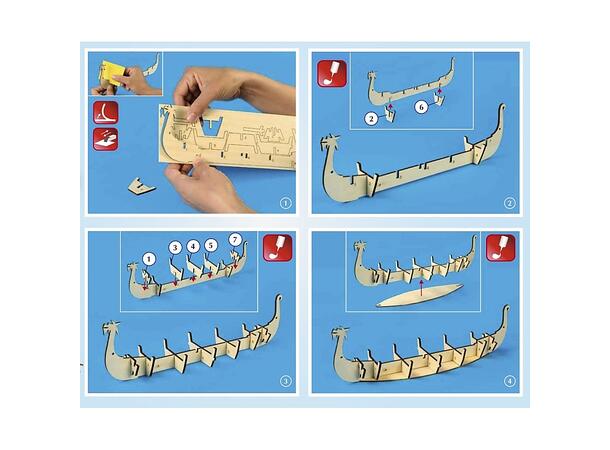 1

2 6

2

1 3 4 5 7

3

4